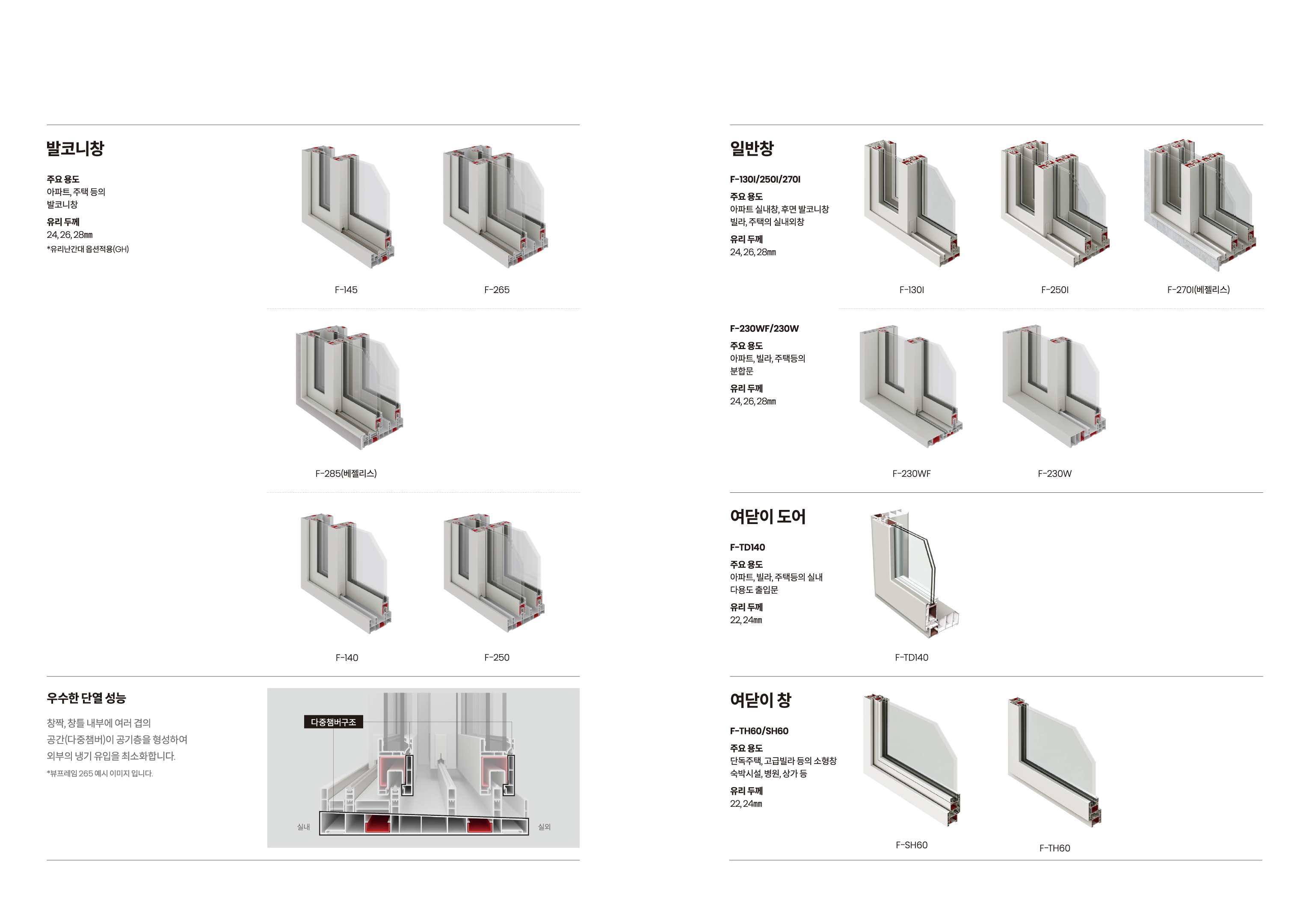 발코니창

주요 용도
아파트, 주택 등의 발코니창

유리 두께
24, 26, 28㎜
*유리난간대 옵션적용(GH)

F-145

F-265

F-285(베젤리스)

F-140

F-250

우수한 단열 성능

창짝, 창틀 내부에 여러 겹의 공간(다중챔버)이 공기층을 형성하여 외부의 냉기 유입을 최소화합니다.
*뷰프레임 265 예시 이미지 입니다.

다중챔버구조

실내

실외

일반창

F-130I/250I/270I

주요 용도
아파트 실내창, 후면 발코니창 빌라, 주택의 실내외창

유리 두께
24, 26, 28㎜

F-130I

F-250I

F-270I(베젤리스)

F-230WF/230W

주요 용도
아파트, 빌라, 주택등의 분합문

유리 두께
24, 26, 28㎜

F-230WF

F-230W

여닫이 도어

F-TD140

주요 용도
아파트, 빌라, 주택등의 실내 다용도 출입문

유리 두께
22, 24㎜

F-TD140

여닫이 창

F-TH60/SH60

주요 용도
단독주택, 고급빌라 등의 소형창 숙박시설, 병원, 상가 등

유리 두께
22, 24㎜

F-SH60

F-TH60